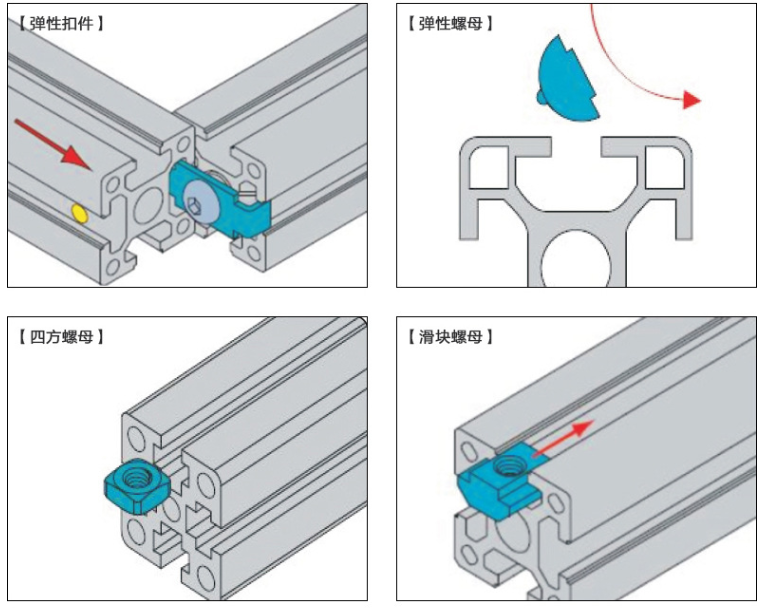 【弹性扣件】

【弹性螺母】

【四方螺母】

【滑块螺母】