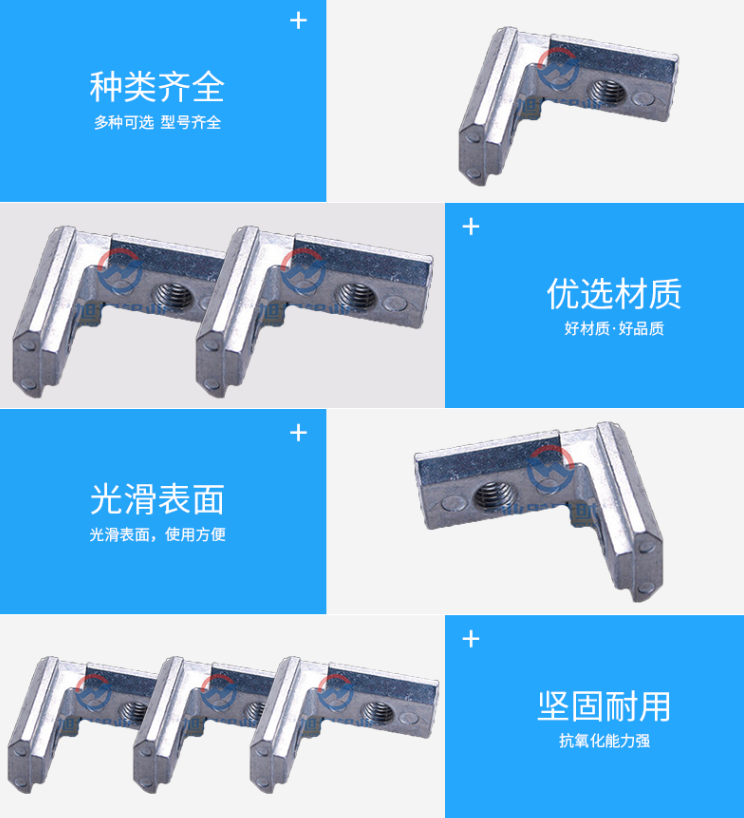 +
种类齐全
多种可选 型号齐全

+
优选材质
好材质·好品质

+
光滑表面
光滑表面，使用方便

+
坚固耐用
抗氧化能力强