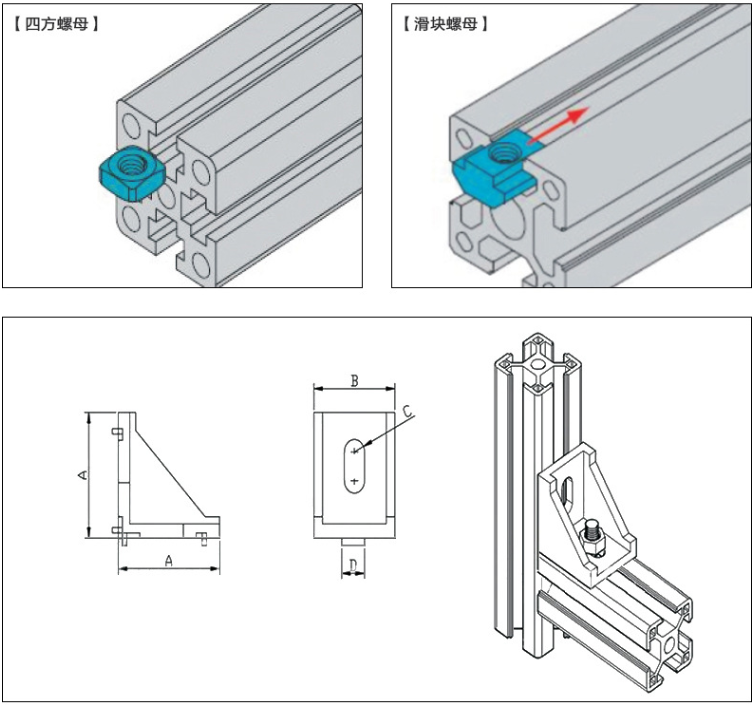 【四方螺母】

【滑块螺母】

A

A

B

C

D